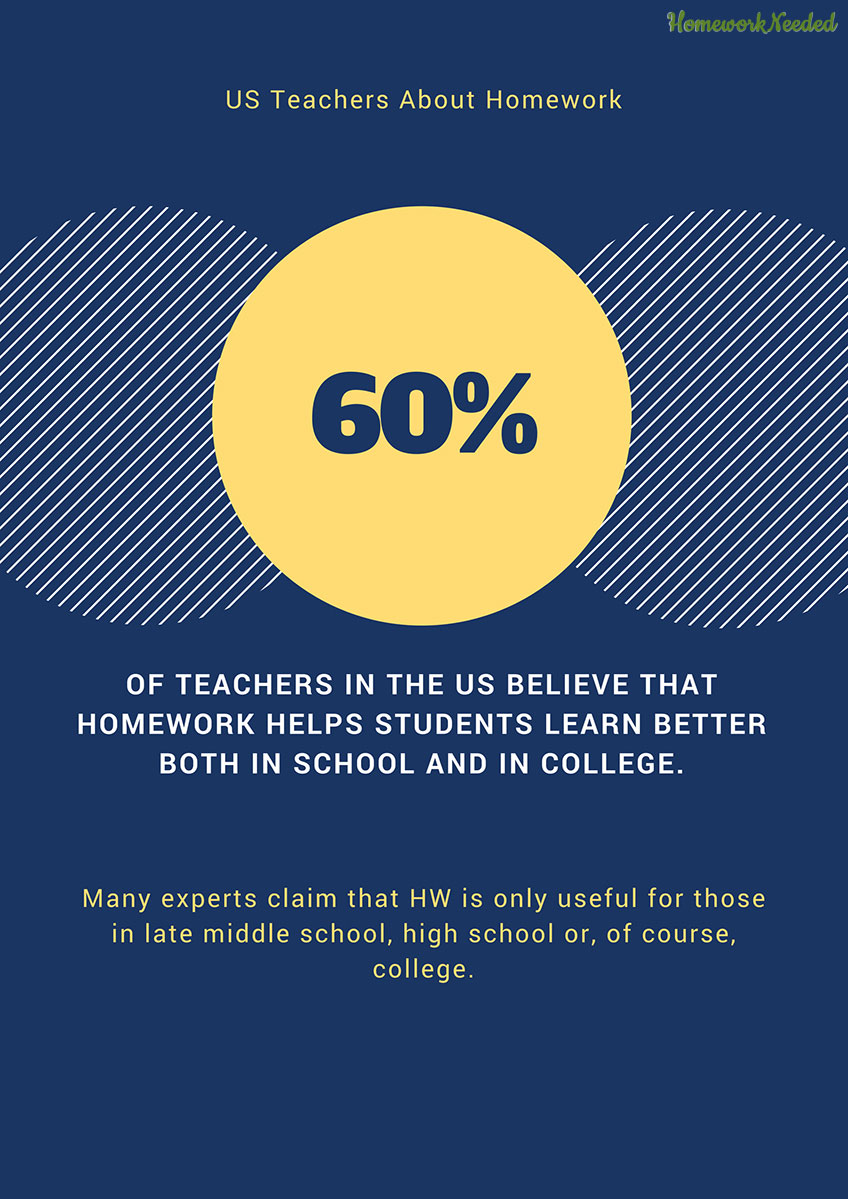 HomeworkNeeded

US Teachers About Homework

60%

OF TEACHERS IN THE US BELIEVE THAT HOMEWORK HELPS STUDENTS LEARN BETTER BOTH IN SCHOOL AND IN COLLEGE.

Many experts claim that HW is only useful for those in late middle school, high school or, of course, college.